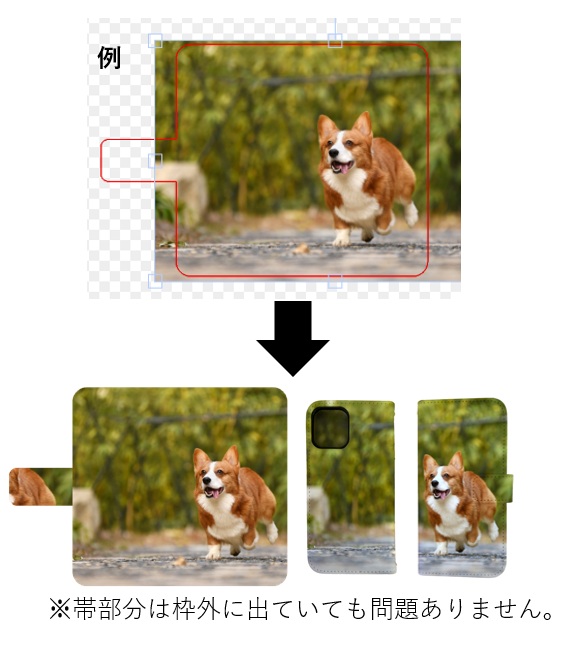 例

※帯部分は枠外に出ていても問題ありません。